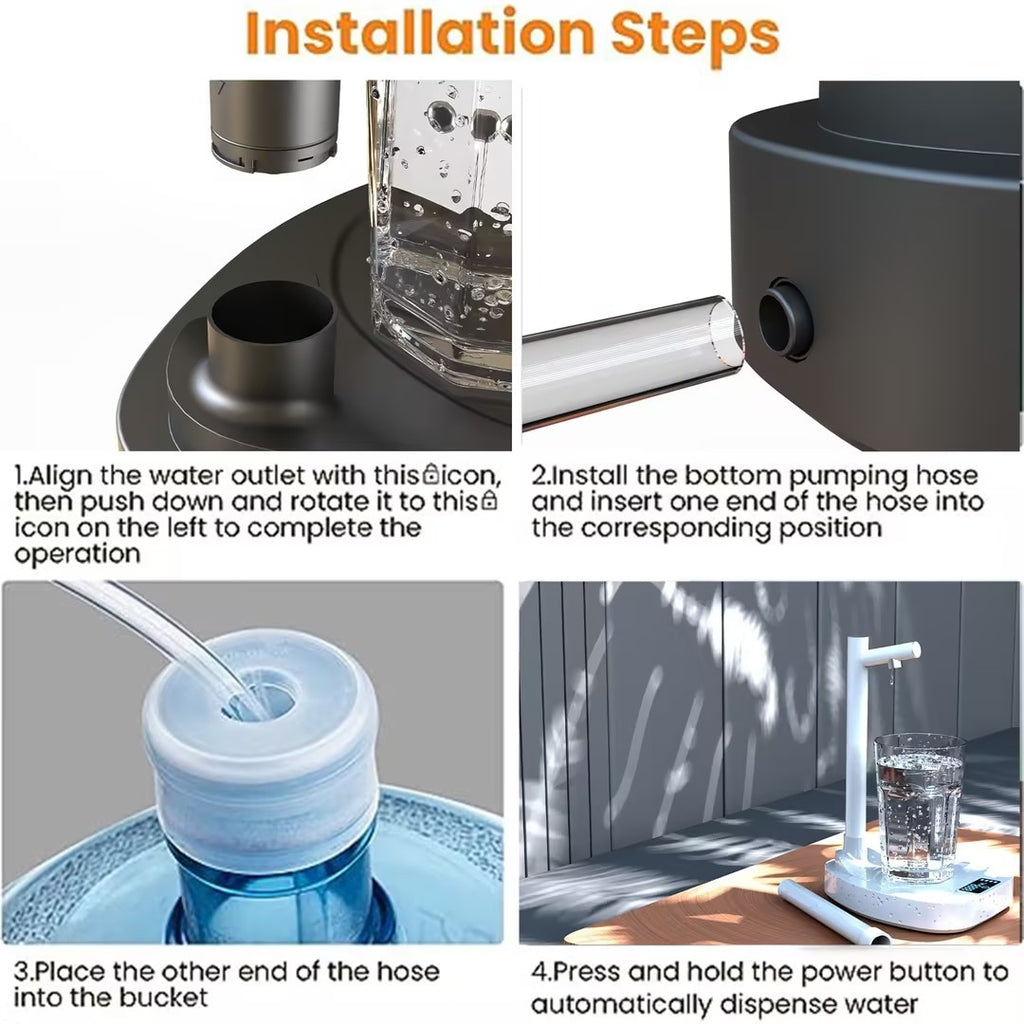 Installation Steps

1.Align the water outlet with this🔓icon, then push down and rotate it to this🔒 icon on the left to complete the operation

2.Install the bottom pumping hose and insert one end of the hose into the corresponding position

3.Place the other end of the hose into the bucket

4.Press and hold the power button to automatically dispense water